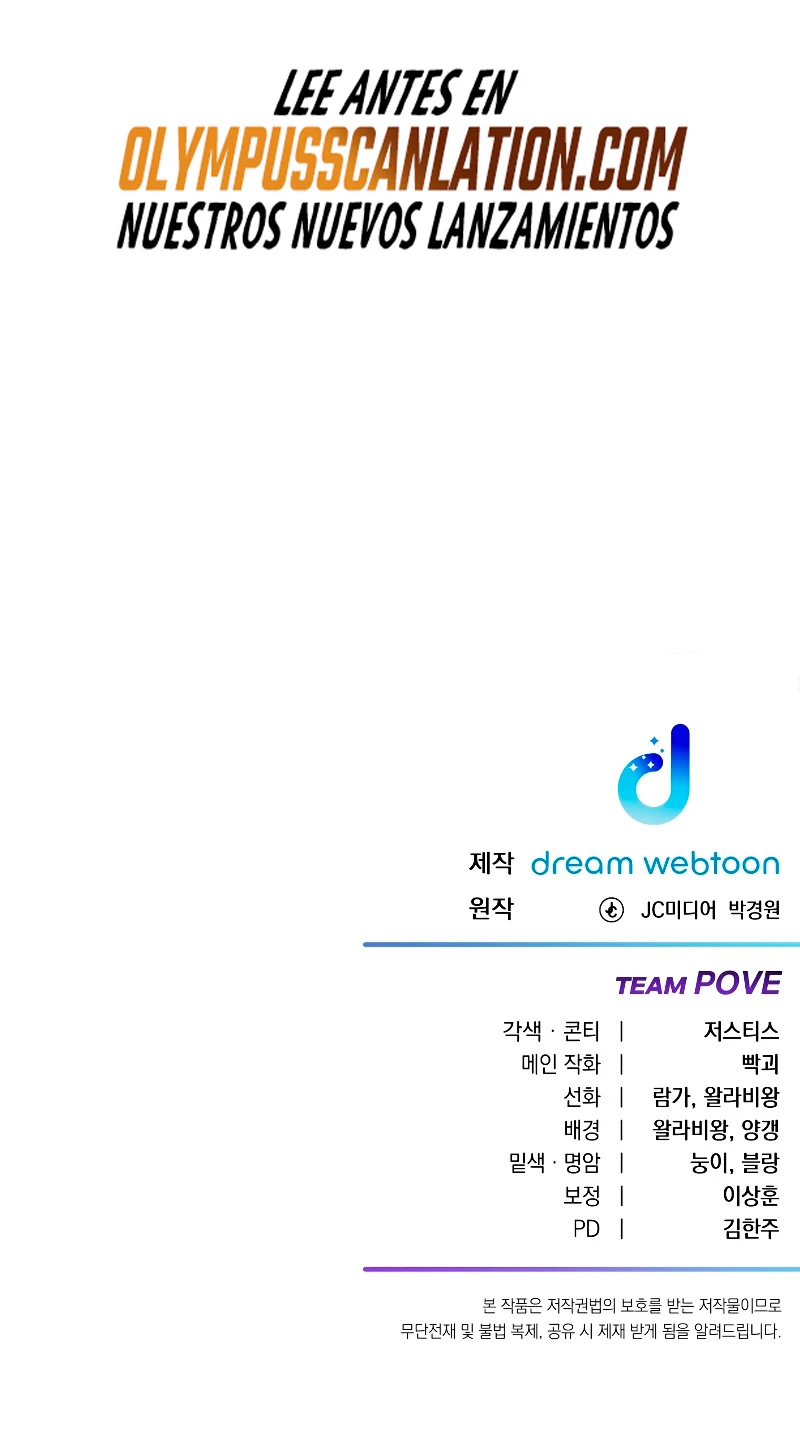 LEE ANTES EN
OLYMPUSSCANLATION.COM
NUESTROS NUEVOS LANZAMIENTOS

제작 dream webtoon
원작 JC미디어 박경원

TEAM POVE

각색 · 콘티 | 저스티스
메인 작화 | 빡괴
선화 | 람가, 왈라비왕
배경 | 왈라비왕, 양갱
밑색 · 명암 | 눙이, 블랑
보정 | 이상훈
PD | 김한주

본 작품은 저작권법의 보호를 받는 저작물이므로
무단전재 및 불법 복제, 공유 시 제재 받게 됨을 알려드립니다.